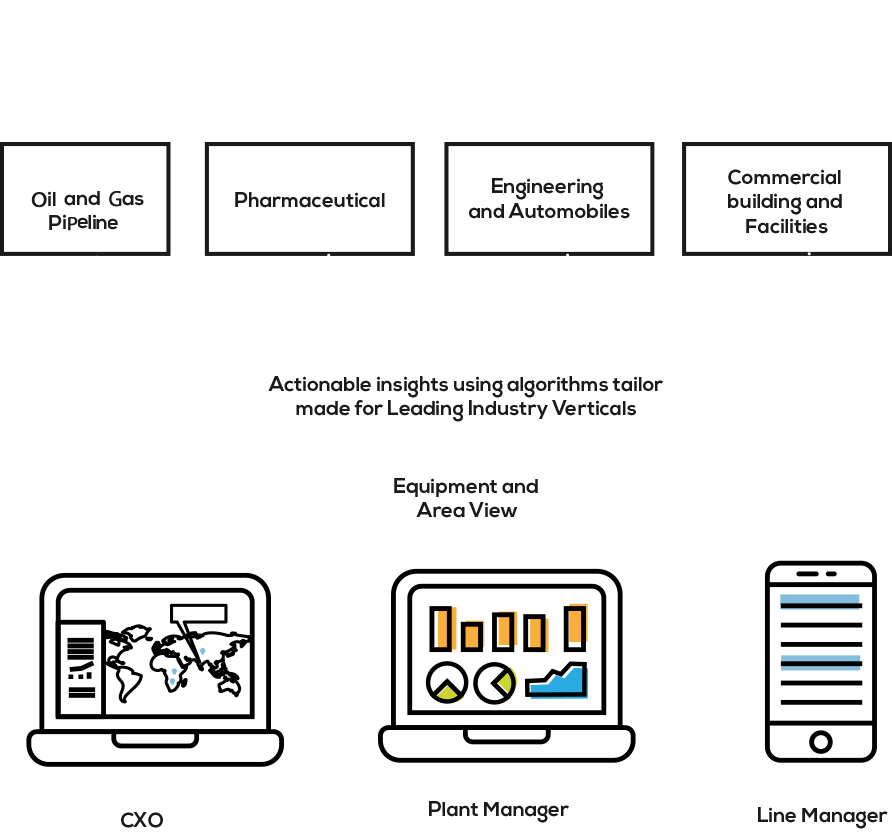 Oil and Gas Pipeline

Pharmaceutical

Engineering and Automobiles

Commercial building and Facilities

Actionable insights using algorithms tailor made for Leading Industry Verticals

Equipment and Area View

CXO

Plant Manager

Line Manager